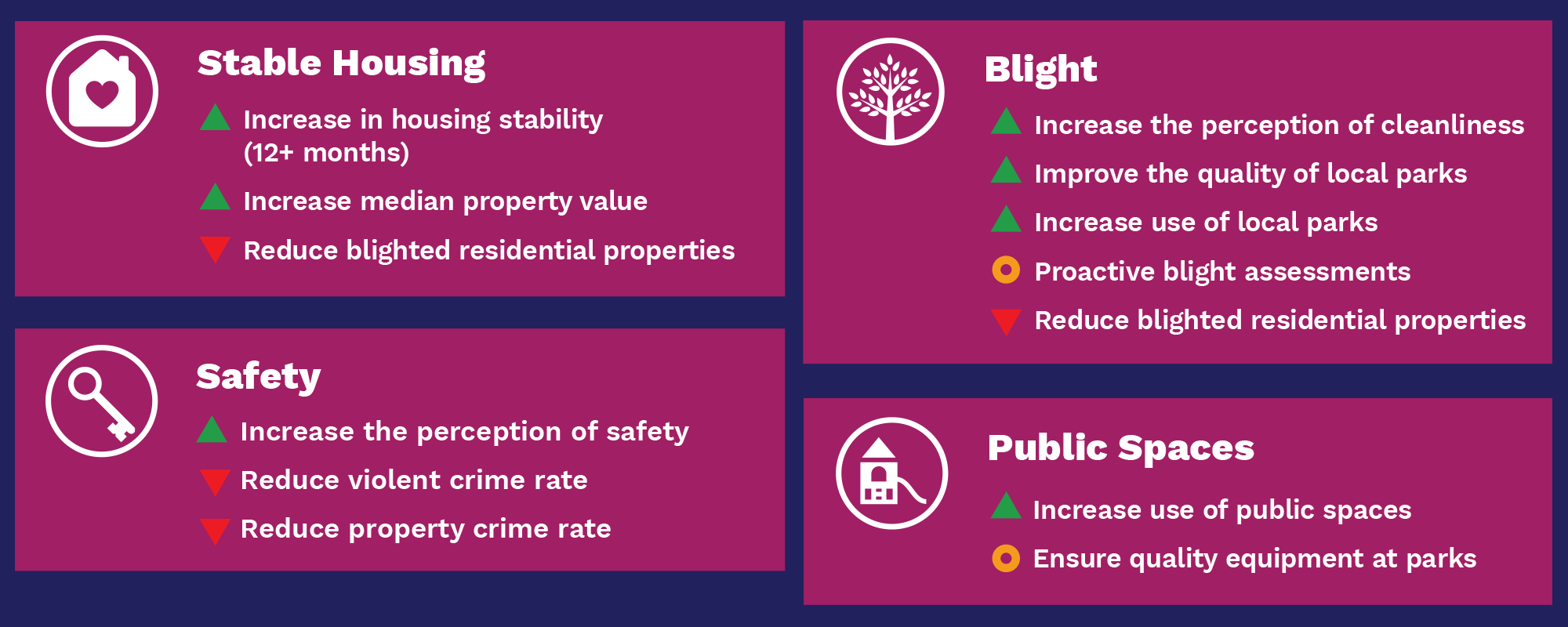 Stable Housing

Increase in housing stability (12+ months)

Increase median property value

Reduce blighted residential properties

Safety

Increase the perception of safety

Reduce violent crime rate

Reduce property crime rate

Blight

Increase the perception of cleanliness

Improve the quality of local parks

Increase use of local parks

Proactive blight assessments

Reduce blighted residential properties

Public Spaces

Increase use of public spaces

Ensure quality equipment at parks